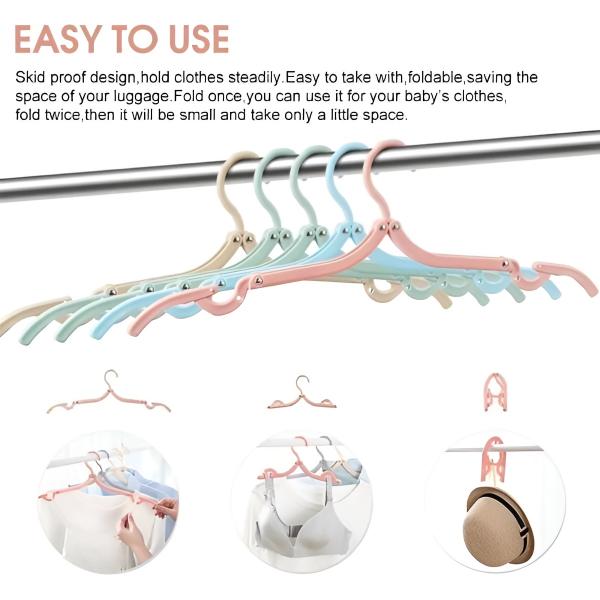 EASY TO USE

Skid proof design,hold clothes steadily.Easy to take with,foldable,saving the space of your luggage.Fold once,you can use it for your baby's clothes, fold twice,then it will be small and take only a little space.