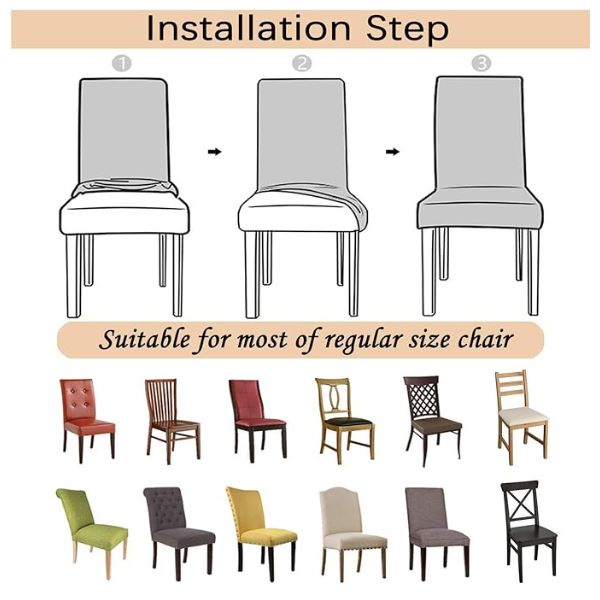 Installation Step

1

2

3

Suitable for most of regular size chair